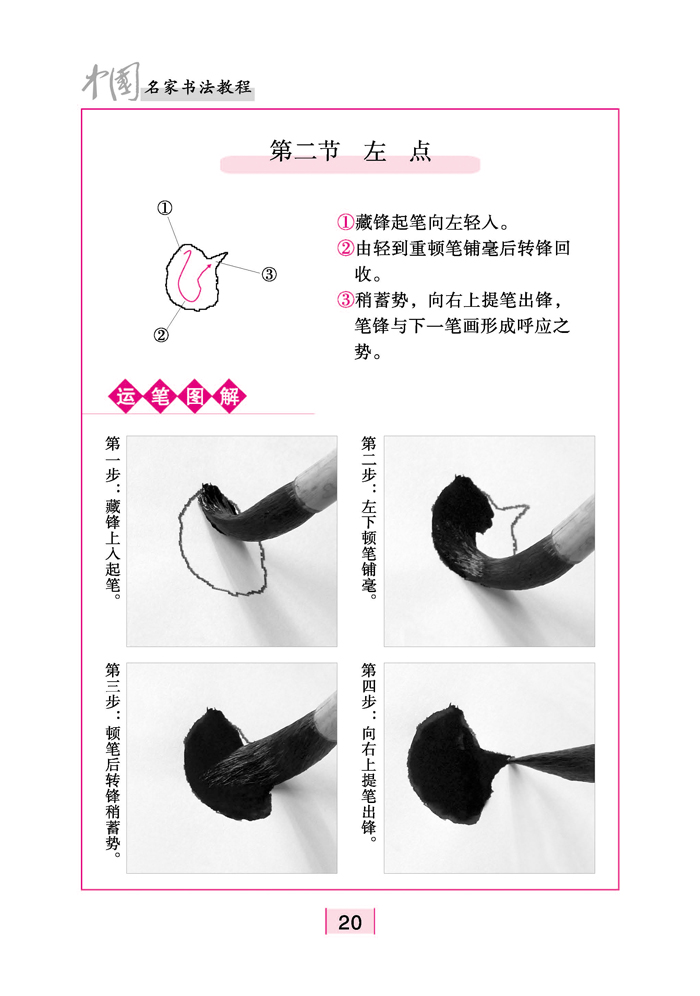 中国 名家书法教程

第二节 左 点

①

③

②

①藏锋起笔向左轻入。
②由轻到重顿笔铺毫后转锋回收。
③稍蓄势，向右上提笔出锋，笔锋与下一笔画形成呼应之势。

运笔图解

第一步：藏锋上入起笔。

第二步：左下顿笔铺毫。

第三步：顿笔后转锋稍蓄势。

第四步：向右上提笔出锋。

20