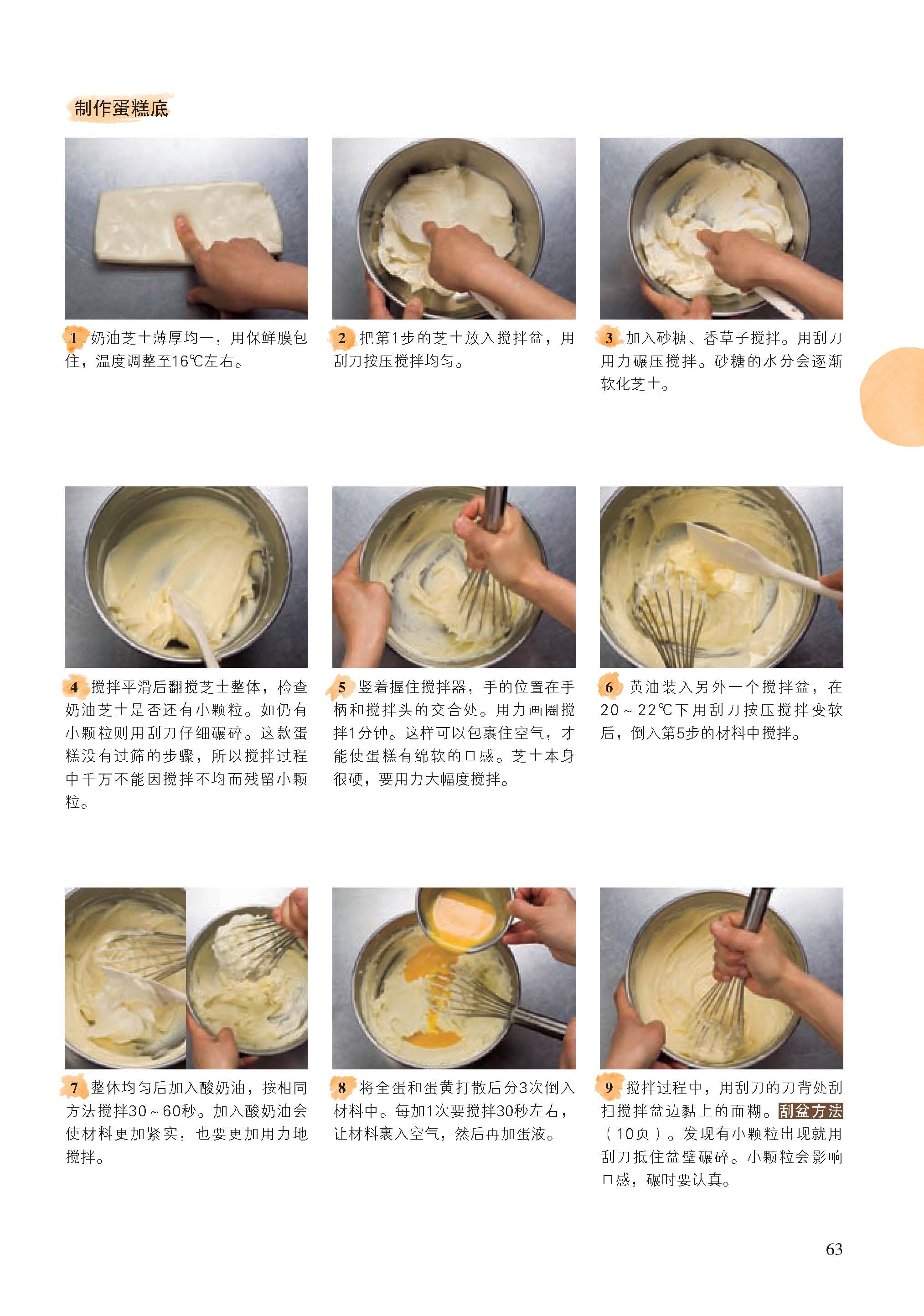 制作蛋糕底

1 奶油芝士薄厚均一，用保鲜膜包住，温度调整至16℃左右。

2 把第1步的芝士放入搅拌盆，用刮刀按压搅拌均匀。

3 加入砂糖、香草子搅拌。用刮刀用力碾压搅拌。砂糖的水分会逐渐软化芝士。

4 搅拌平滑后翻搅芝士整体，检查奶油芝士是否还有小颗粒。如仍有小颗粒则用刮刀仔细碾碎。这款蛋糕没有过筛的步骤，所以搅拌过程中千万不能因搅拌不均而残留小颗粒。

5 竖着握住搅拌器，手的位置在手柄和搅拌头的交合处。用力画圈搅拌1分钟。这样可以包裹住空气，才能使蛋糕有绵软的口感。芝士本身很硬，要用力大幅度搅拌。

6 黄油装入另外一个搅拌盆，在20～22℃下用刮刀按压搅拌变软后，倒入第5步的材料中搅拌。

7 整体均匀后加入酸奶油，按相同方法搅拌30～60秒。加入酸奶油会使材料更加紧实，也要更加用力地搅拌。

8 将全蛋和蛋黄打散后分3次倒入材料中。每加1次要搅拌30秒左右，让材料裹入空气，然后再加蛋液。

9 搅拌过程中，用刮刀的刀背处刮扫搅拌盆边黏上的面糊。刮盆方法（10页）。发现有小颗粒出现就用刮刀抵住盆壁碾碎。小颗粒会影响口感，碾时要认真。

63